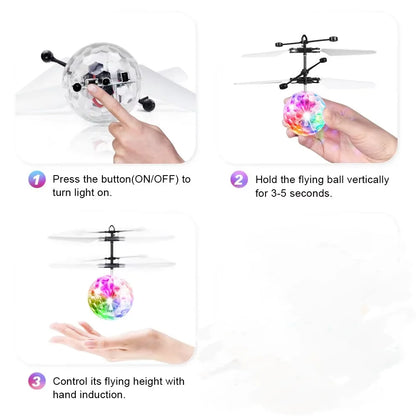 1 Press the button(ON/OFF) to turn light on.

2 Hold the flying ball vertically for 3-5 seconds.

3 Control its flying height with hand induction.